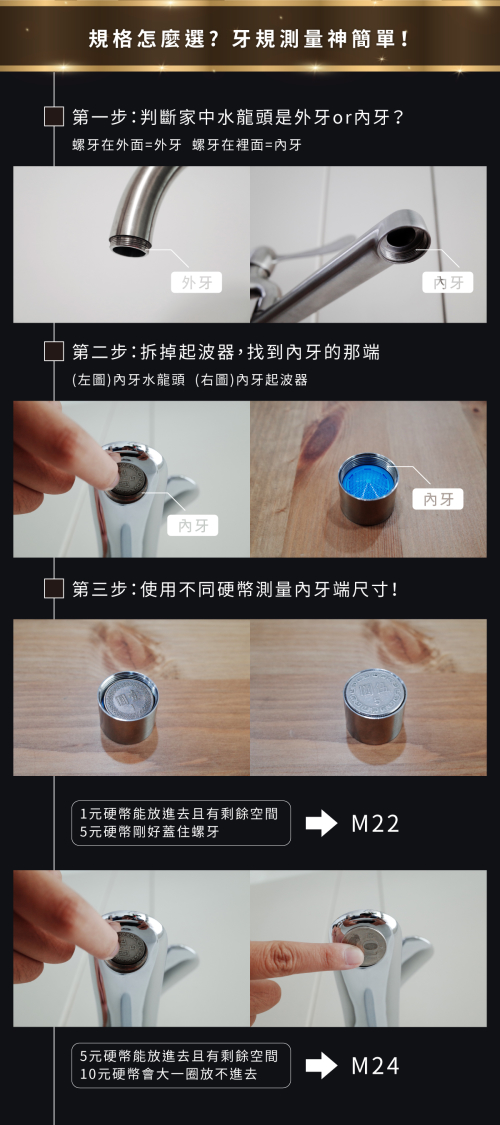 規格怎麼選？牙規測量神簡單！

第一步：判斷家中水龍頭是外牙or內牙？

螺牙在外面=外牙 螺牙在裡面=內牙

外牙

內牙

第二步：拆掉起波器，找到內牙的那端

(左圖)內牙水龍頭 (右圖)內牙起波器

內牙

內牙

第三步：使用不同硬幣測量內牙端尺寸！

1元硬幣能放進去且有剩餘空間
5元硬幣剛好蓋住螺牙

M22

5元硬幣能放進去且有剩餘空間
10元硬幣會大一圈放不進去

M24